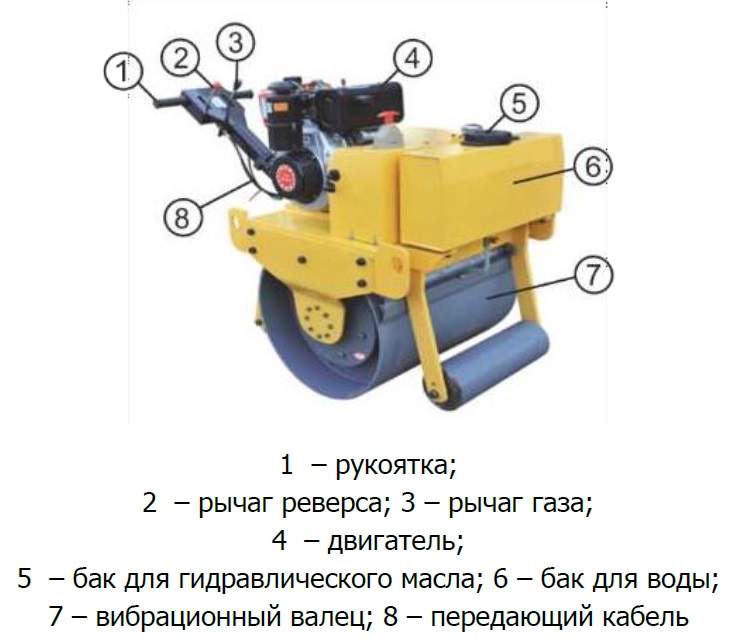 1
2
3
4
5
6
8
7

1 – рукоятка;
2 – рычаг реверса; 3 – рычаг газа;
4 – двигатель;
5 – бак для гидравлического масла; 6 – бак для воды;
7 – вибрационный валец; 8 – передающий кабель