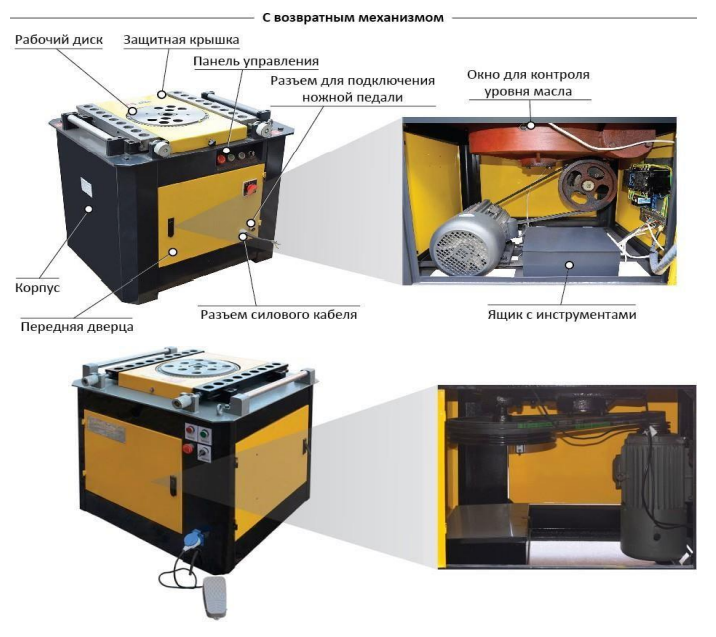 С возвратным механизмом

Рабочий диск

Защитная крышка

Панель управления

Разъем для подключения ножной педали

Окно для контроля уровня масла

Корпус

Передняя дверца

Разъем силового кабеля

Ящик с инструментами