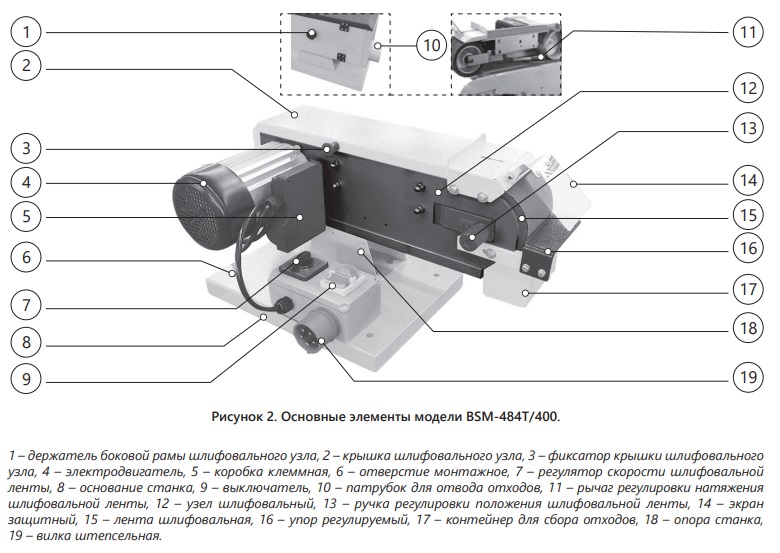 1
2
3
4
5
6
7
8
9
10
11
12
13
14
15
16
17
18
19

Рисунок 2. Основные элементы модели BSM-484T/400.

1 – держатель боковой рамы шлифовального узла, 2 – крышка шлифовального узла, 3 – фиксатор крышки шлифовального узла, 4 – электродвигатель, 5 – коробка клеммная, 6 – отверстие монтажное, 7 – регулятор скорости шлифовальной ленты, 8 – основание станка, 9 – выключатель, 10 – патрубок для отвода отходов, 11 – рычаг регулировки натяжения шлифовальной ленты, 12 – узел шлифовальный, 13 – ручка регулировки положения шлифовальной ленты, 14 – экран защитный, 15 – лента шлифовальная, 16 – упор регулируемый, 17 – контейнер для сбора отходов, 18 – опора станка, 19 – вилка штепсельная.