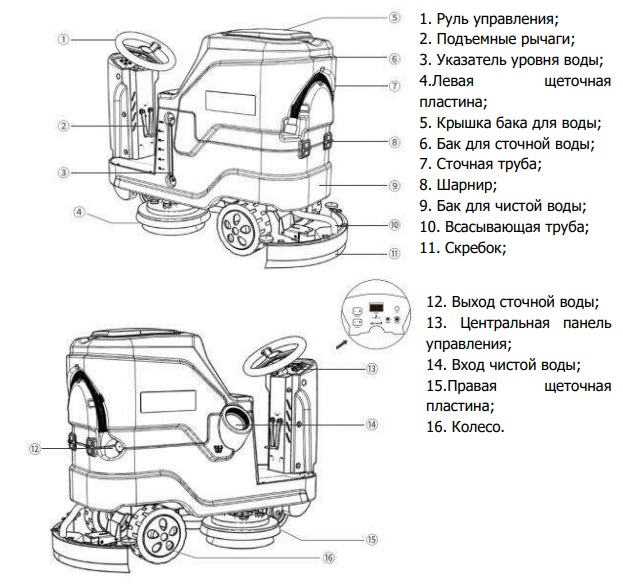 ①
②
③
④
⑤
⑥
⑦
⑧
⑨
⑩
⑪

1. Руль управления;
2. Подъемные рычаги;
3. Указатель уровня воды;
4.Левая щеточная пластина;
5. Крышка бака для воды;
6. Бак для сточной воды;
7. Сточная труба;
8. Шарнир;
9. Бак для чистой воды;
10. Всасывающая труба;
11. Скребок;

⑫
⑬
⑭
⑮
⑯

12. Выход сточной воды;
13. Центральная панель управления;
14. Вход чистой воды;
15.Правая щеточная пластина;
16. Колесо.