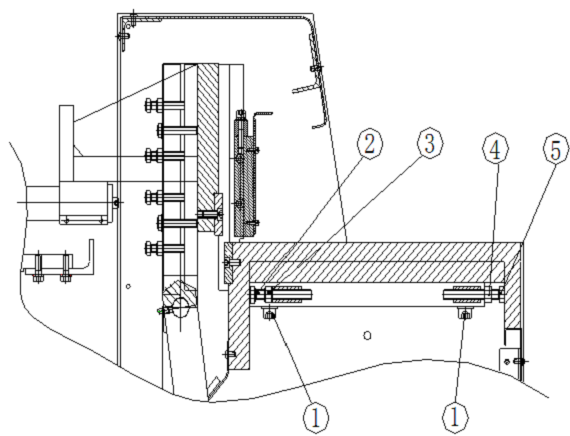 2
3
4
5
1
1