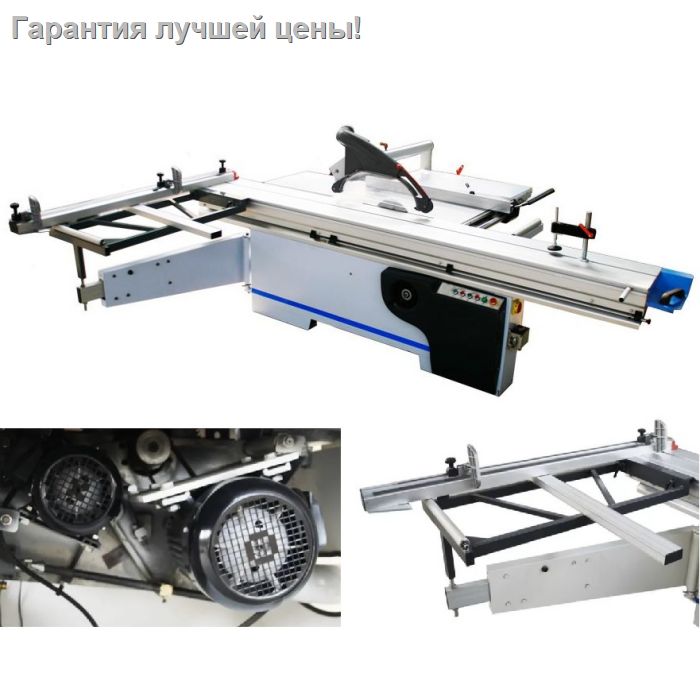 Гарантия лучшей цены!