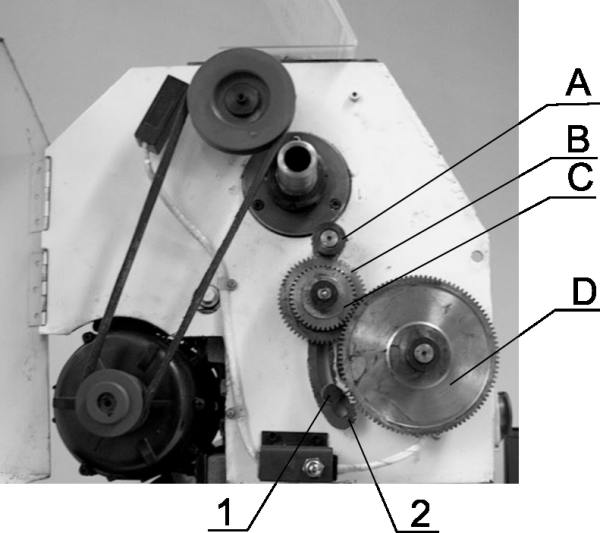 A
B
C
D
1
2