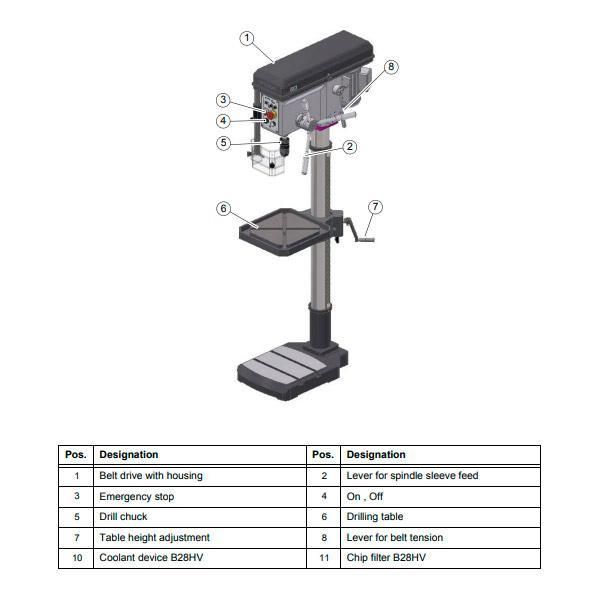 1

8

3

4

5

2

6

7

| Pos. | Designation | Pos. | Designation |
|---|---|---|---|
| 1 | Belt drive with housing | 2 | Lever for spindle sleeve feed |
| 3 | Emergency stop | 4 | On , Off |
| 5 | Drill chuck | 6 | Drilling table |
| 7 | Table height adjustment | 8 | Lever for belt tension |
| 10 | Coolant device B28HV | 11 | Chip filter B28HV |