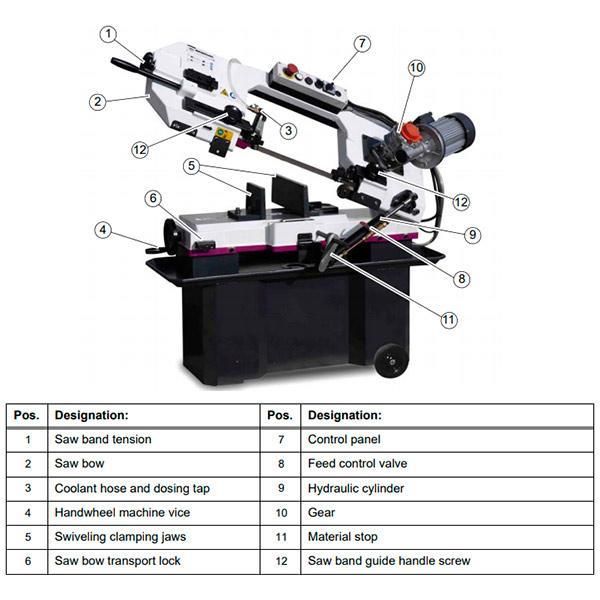 1
7
10
2
3
12
5
12
6
4
9
8
11

| Pos. | Designation: | Pos. | Designation: |
|---|---|---|---|
| 1 | Saw band tension | 7 | Control panel |
| 2 | Saw bow | 8 | Feed control valve |
| 3 | Coolant hose and dosing tap | 9 | Hydraulic cylinder |
| 4 | Handwheel machine vice | 10 | Gear |
| 5 | Swiveling clamping jaws | 11 | Material stop |
| 6 | Saw bow transport lock | 12 | Saw band guide handle screw |