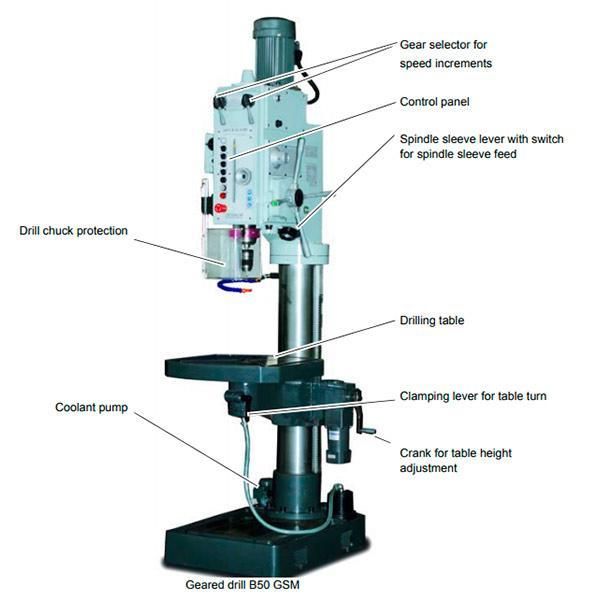 Gear selector for speed increments

Control panel

Spindle sleeve lever with switch for spindle sleeve feed

Drill chuck protection

Drilling table

Clamping lever for table turn

Coolant pump

Crank for table height adjustment

Geared drill B50 GSM