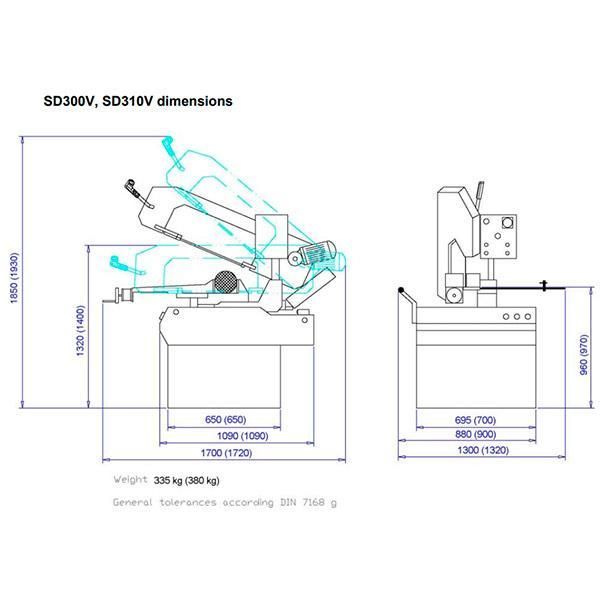 SD300V, SD310V dimensions

1850 (1930)

1320 (1400)

650 (650)

1090 (1090)

1700 (1720)

960 (970)

695 (700)

880 (900)

1300 (1320)

Weight 335 kg (380 kg)

General tolerances according DIN 7168 g