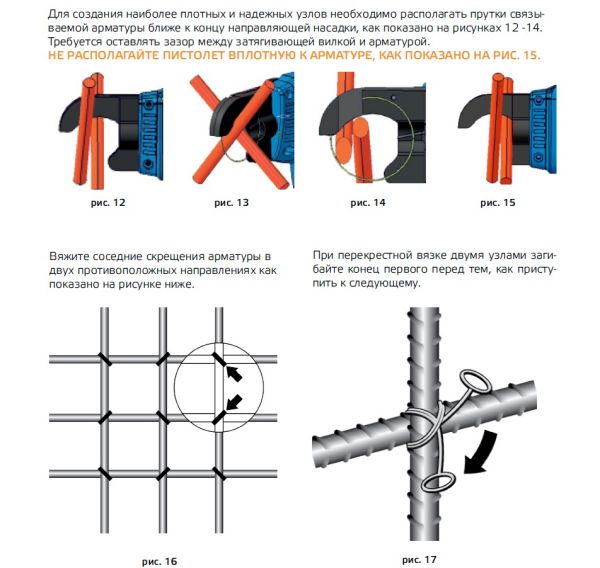 Для создания наиболее плотных и надежных узлов необходимо располагать прутки связываемой арматуры ближе к концу направляющей насадки, как показано на рисунках 12 -14. Требуется оставлять зазор между затягивающей вилкой и арматурой.
НЕ РАСПОЛАГАЙТЕ ПИСТОЛЕТ ВПЛОТНУЮ К АРМАТУРЕ, КАК ПОКАЗАНО НА РИС. 15.

рис. 12

рис. 13

рис. 14

рис. 15

Вяжите соседние скрещения арматуры в двух противоположных направлениях как показано на рисунке ниже.

рис. 16

При перекрестной вязке двумя узлами загибайте конец первого перед тем, как приступить к следующему.

рис. 17