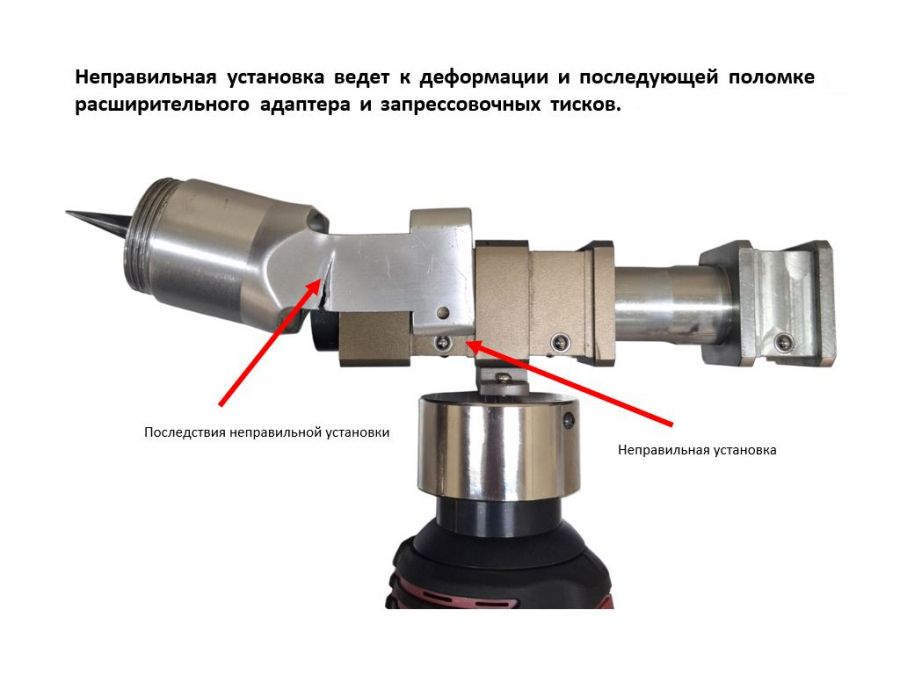 Неправильная установка ведет к деформации и последующей поломке расширительного адаптера и запрессовочных тисков.

Последствия неправильной установки

Неправильная установка