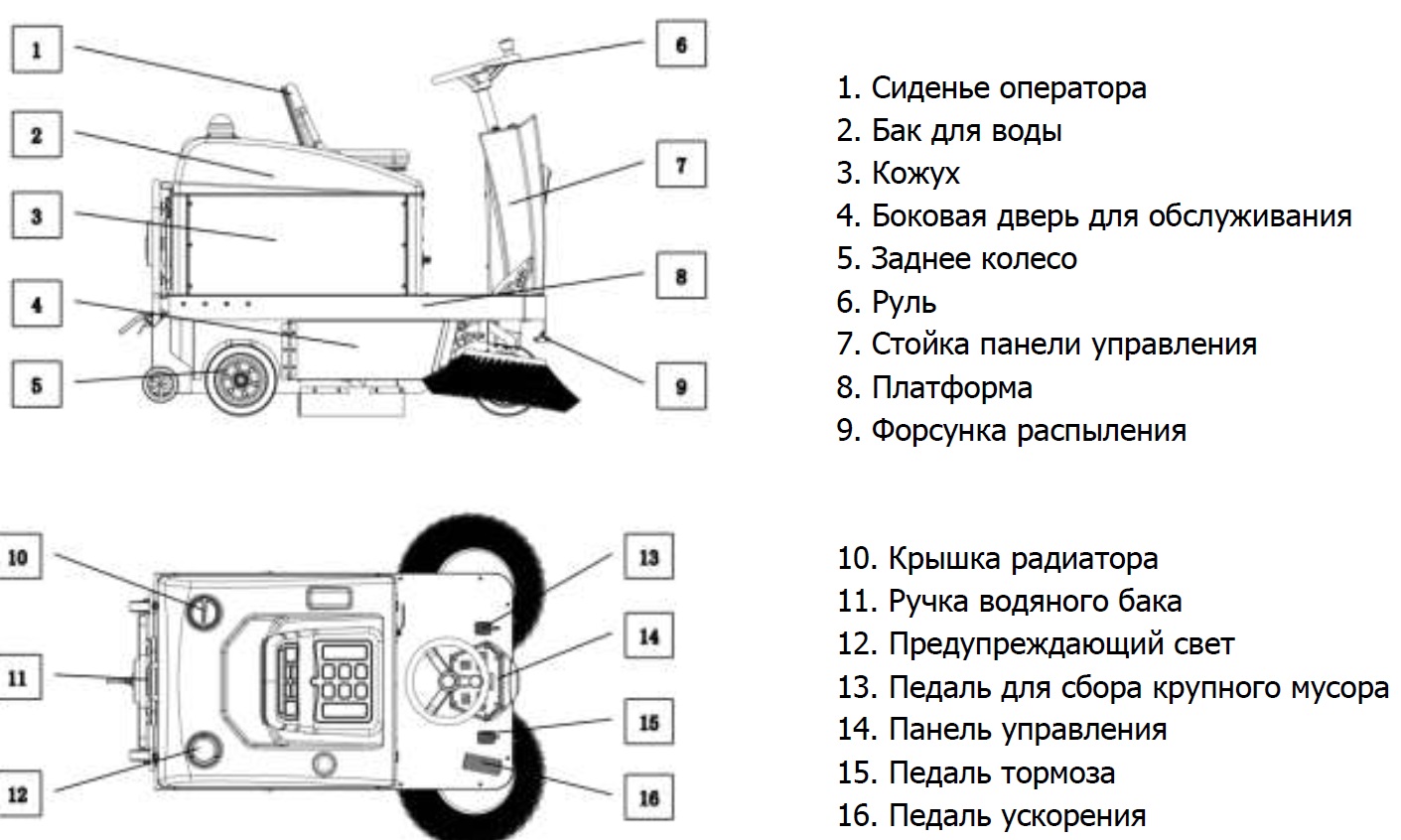 1

2

3

4

5

6

7

8

9

1. Сиденье оператора
2. Бак для воды
3. Кожух
4. Боковая дверь для обслуживания
5. Заднее колесо
6. Руль
7. Стойка панели управления
8. Платформа
9. Форсунка распыления

10

11

12

13

14

15

16

10. Крышка радиатора
11. Ручка водяного бака
12. Предупреждающий свет
13. Педаль для сбора крупного мусора
14. Панель управления
15. Педаль тормоза
16. Педаль ускорения